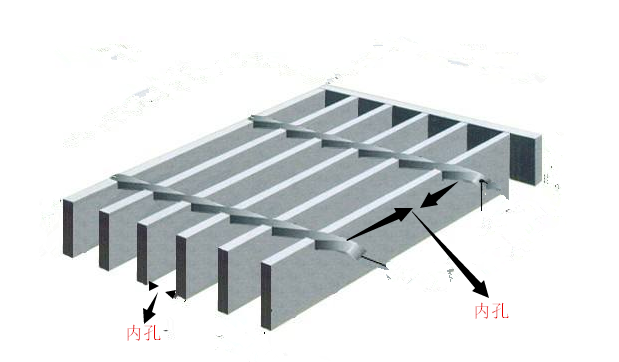 内孔

内孔